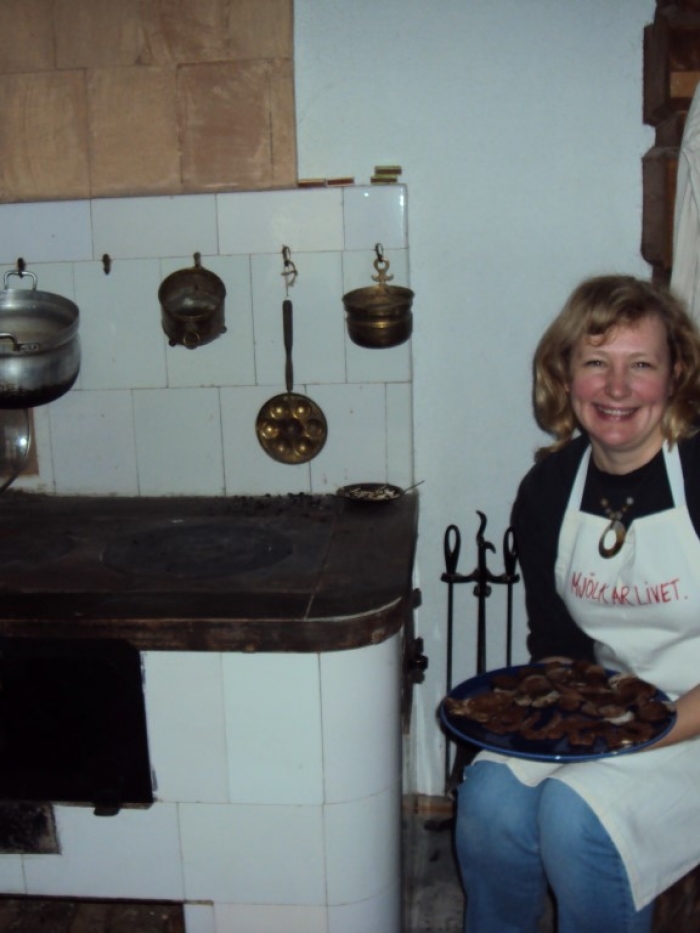 MJÖLK ÄR LIVET.